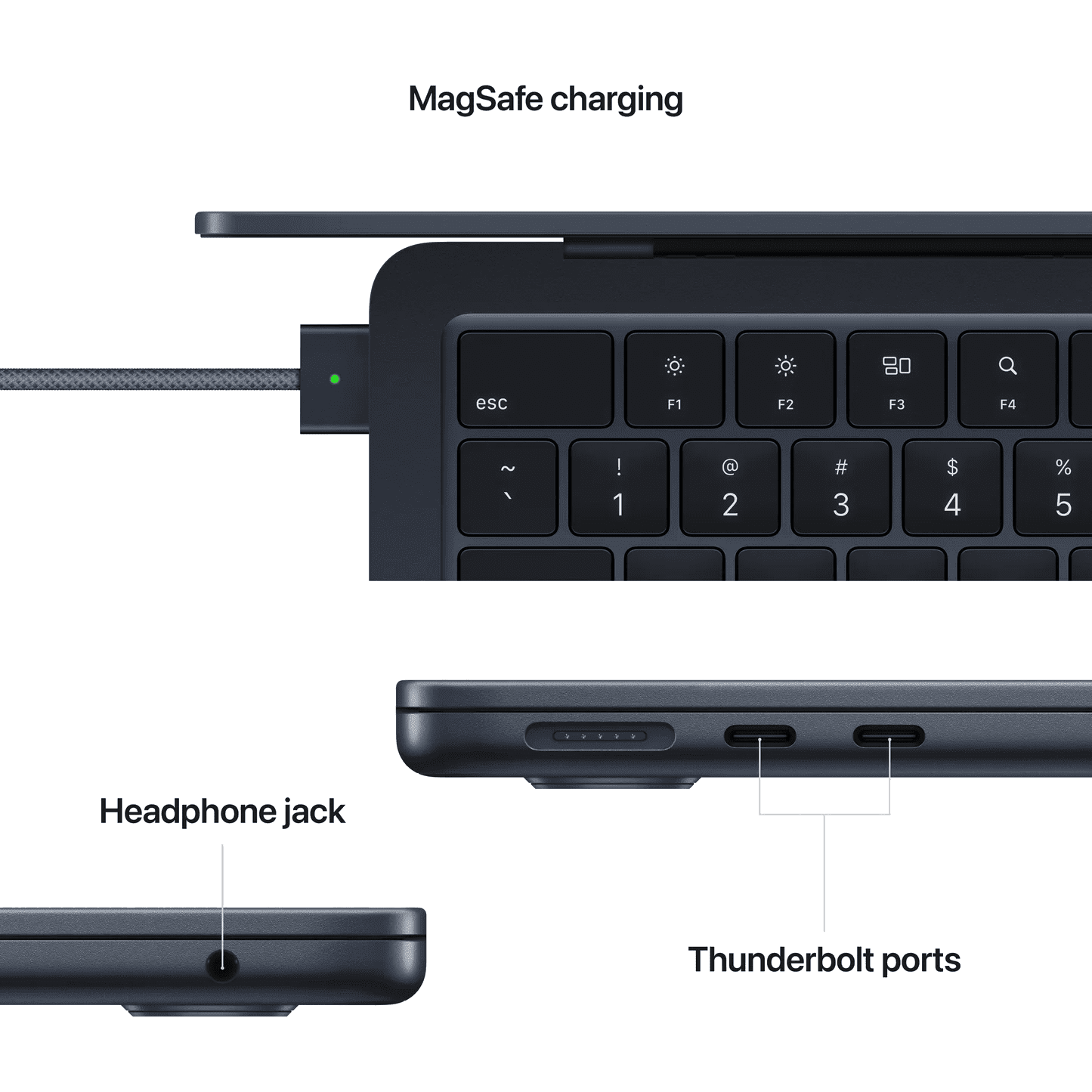 MagSafe charging

esc
F1
F2
F3
F4

~
`
!
1
@
2
#
3
$
4
%
5

Headphone jack

Thunderbolt ports